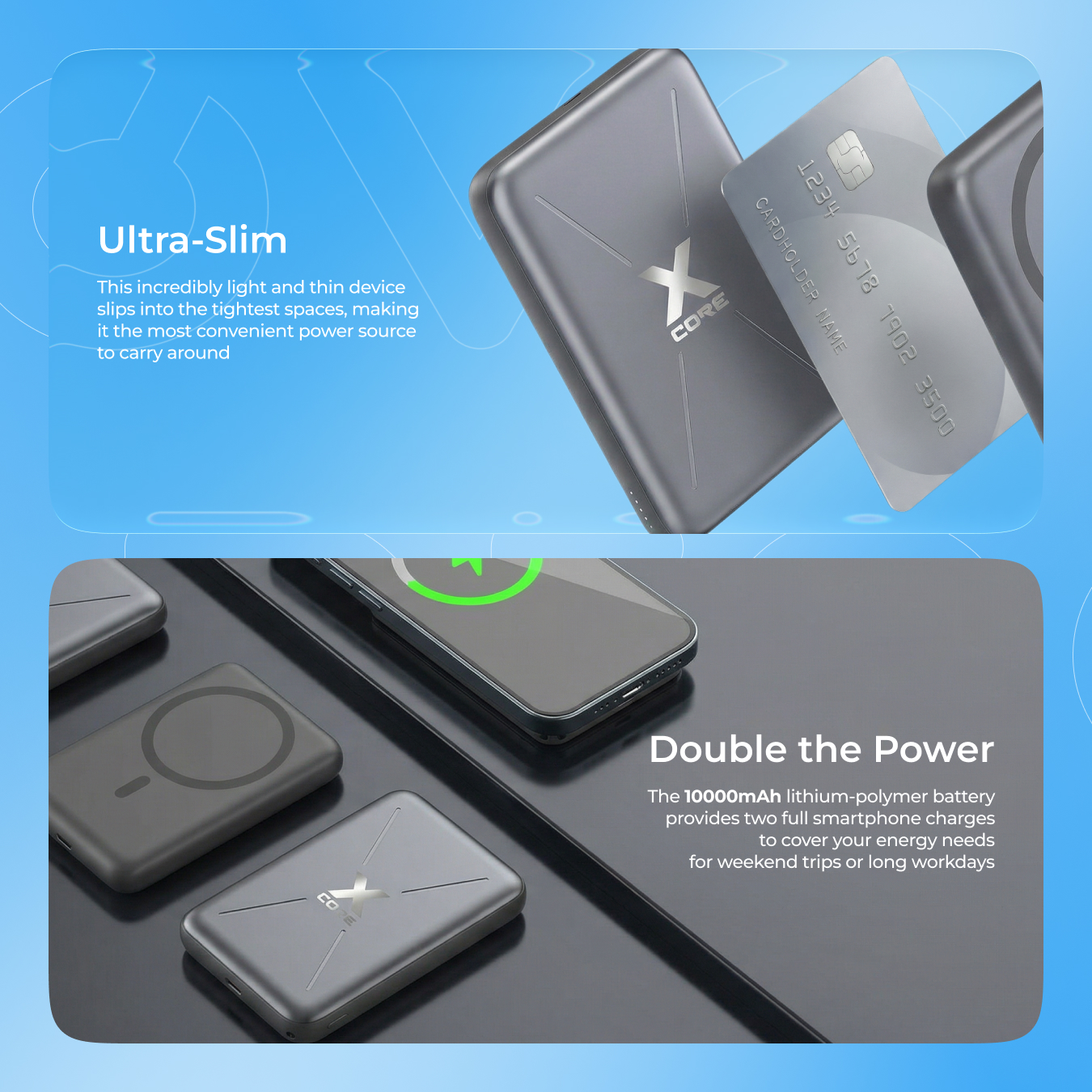 Ultra-Slim

This incredibly light and thin device slips into the tightest spaces, making it the most convenient power source to carry around

X CORE

1234 5678 7902 3500

CARDHOLDER NAME

Double the Power

The 10000mAh lithium-polymer battery provides two full smartphone charges to cover your energy needs for weekend trips or long workdays

X CORE